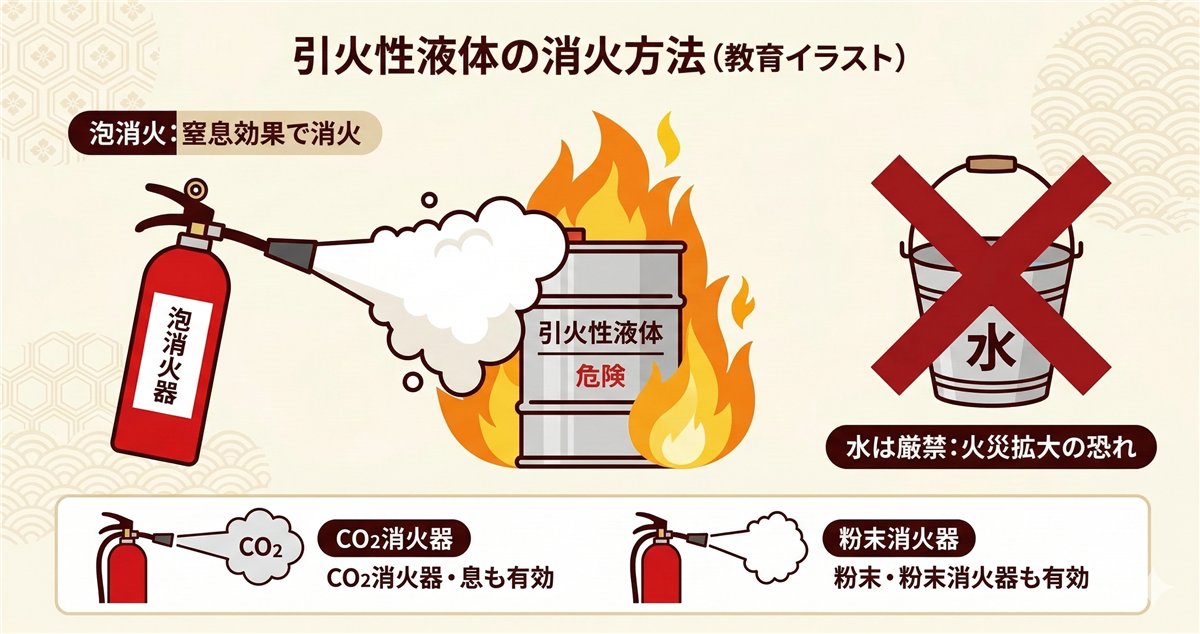 引火性液体の消火方法（教育イラスト）

泡消火：窒息効果で消火

泡消火器

引火性液体

危険

水

水は厳禁：火災拡大の恐れ

$CO_2$

$CO_2$消火器

$CO_2$消火器・息も有効

粉末消火器

粉末・粉末消火器も有効